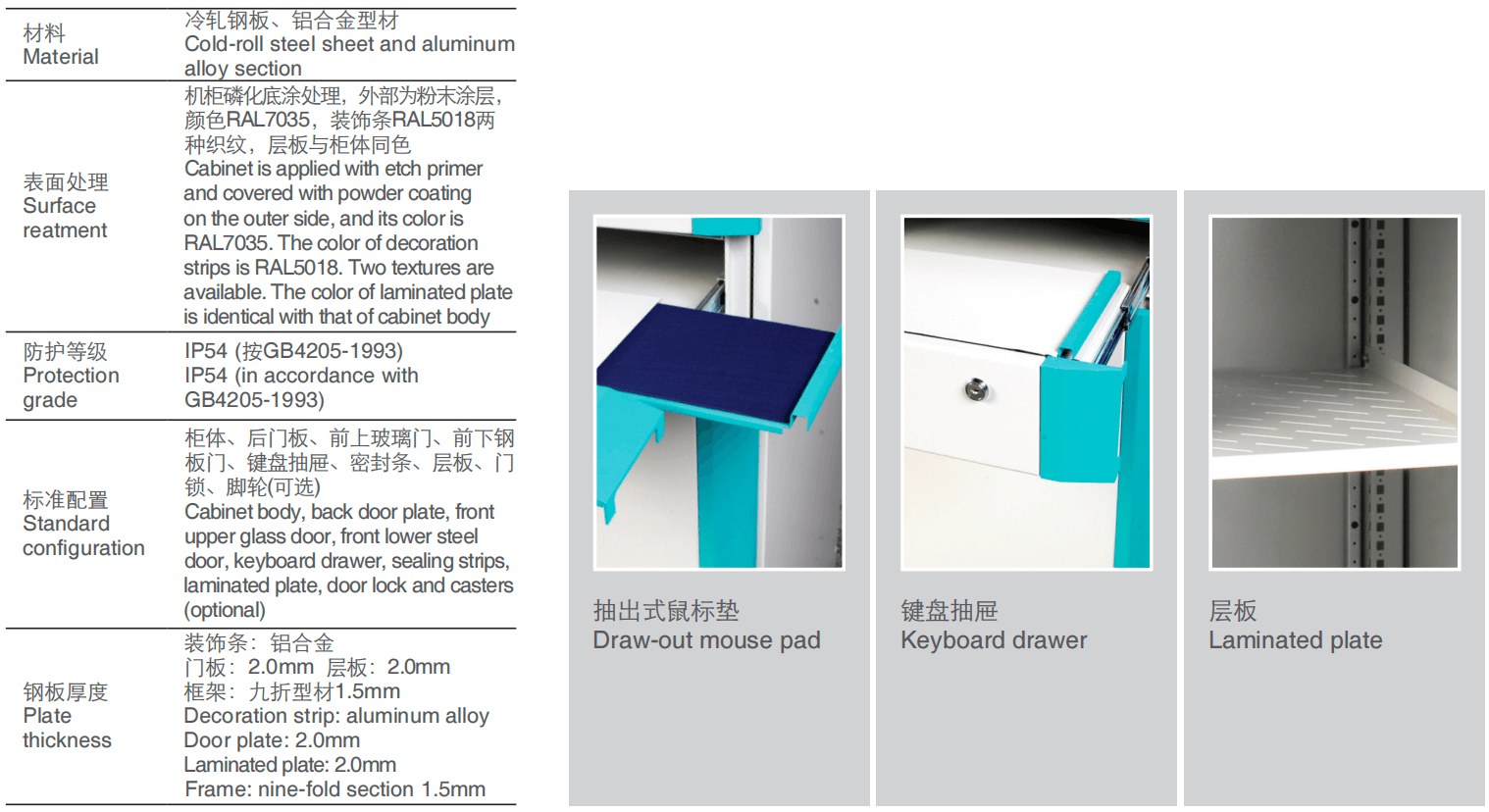 | | |
|---|---|
| 材料 Material | 冷轧钢板、铝合金型材 Cold-roll steel sheet and aluminum alloy section |
| 表面处理 Surface reatment | 机柜磷化底涂处理，外部为粉末涂层，颜色RAL7035，装饰条RAL5018两种织纹，层板与柜体同色 Cabinet is applied with etch primer and covered with powder coating on the outer side, and its color is RAL7035. The color of decoration strips is RAL5018. Two textures are available. The color of laminated plate is identical with that of cabinet body |
| 防护等级 Protection grade | IP54 (按GB4205-1993) IP54 (in accordance with GB4205-1993) |
| 标准配置 Standard configuration | 柜体、后门板、前上玻璃门、前下钢板门、键盘抽屉、密封条、层板、门锁、脚轮(可选) Cabinet body, back door plate, front upper glass door, front lower steel door, keyboard drawer, sealing strips, laminated plate, door lock and casters (optional) |
| 钢板厚度 Plate thickness | 装饰条：铝合金 门板：2.0mm 层板：2.0mm 框架：九折型材1.5mm Decoration strip: aluminum alloy Door plate: 2.0mm Laminated plate: 2.0mm Frame: nine-fold section 1.5mm |

抽出式鼠标垫
Draw-out mouse pad

键盘抽屉
Keyboard drawer

层板
Laminated plate