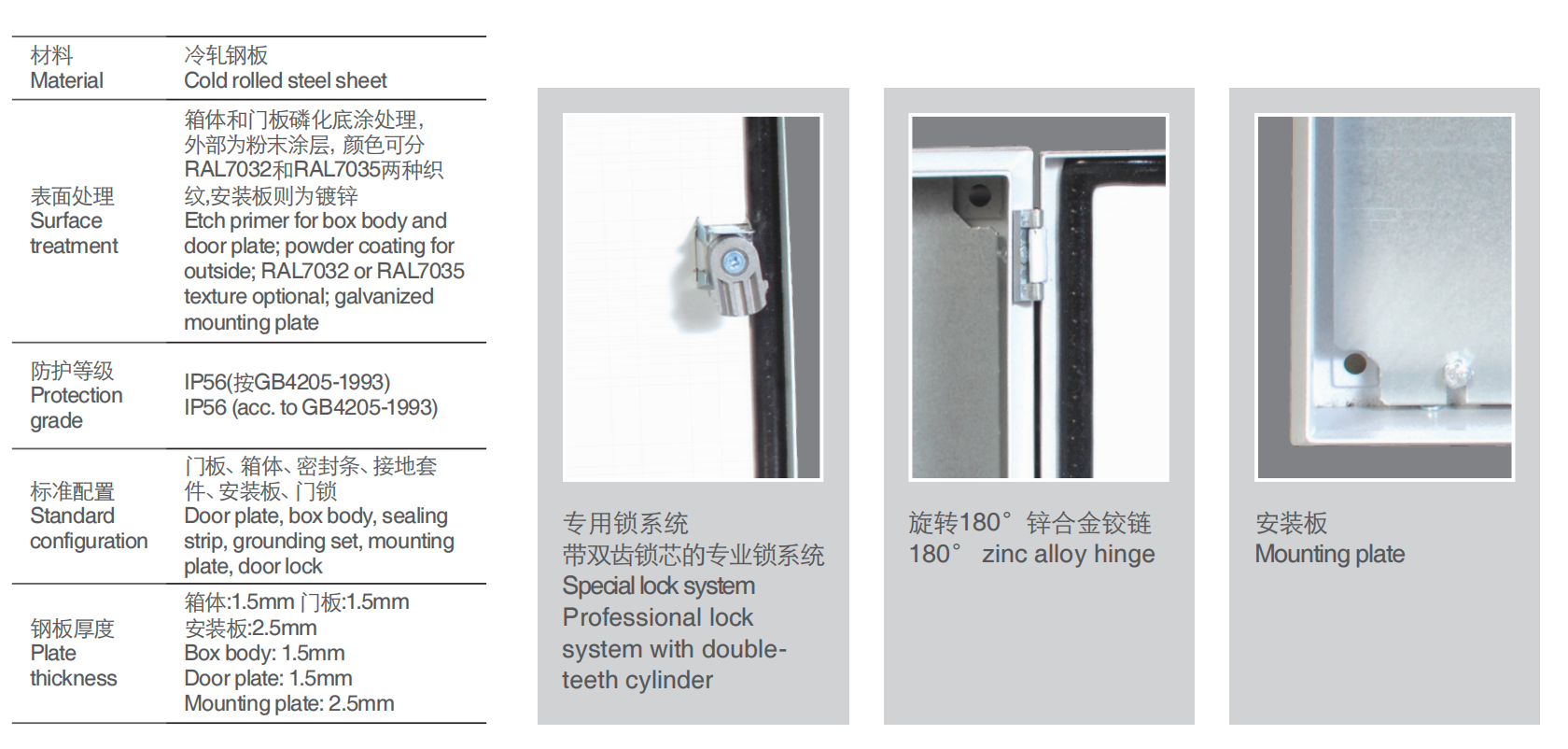 | | |
|---|---|
| 材料 Material | 冷轧钢板 Cold rolled steel sheet |
| 表面处理 Surface treatment | 箱体和门板磷化底涂处理，外部为粉末涂层，颜色可分RAL7032和RAL7035两种织纹,安装板则为镀锌 Etch primer for box body and door plate; powder coating for outside; RAL7032 or RAL7035 texture optional; galvanized mounting plate |
| 防护等级 Protection grade | IP56(按GB4205-1993) IP56 (acc. to GB4205-1993) |
| 标准配置 Standard configuration | 门板、箱体、密封条、接地套件、安装板、门锁 Door plate, box body, sealing strip, grounding set, mounting plate, door lock |
| 钢板厚度 Plate thickness | 箱体:1.5mm 门板:1.5mm 安装板:2.5mm Box body: 1.5mm Door plate: 1.5mm Mounting plate: 2.5mm |

专用锁系统
带双齿锁芯的专业锁系统
Special lock system
Professional lock system with double-teeth cylinder

旋转180° 锌合金铰链
180° zinc alloy hinge

安装板
Mounting plate